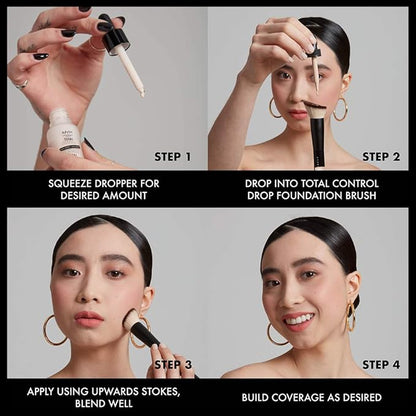 NYX
TOTAL

STEP 1

SQUEEZE DROPPER FOR DESIRED AMOUNT

STEP 2

DROP INTO TOTAL CONTROL DROP FOUNDATION BRUSH

STEP 3

APPLY USING UPWARDS STOKES, BLEND WELL

STEP 4

BUILD COVERAGE AS DESIRED