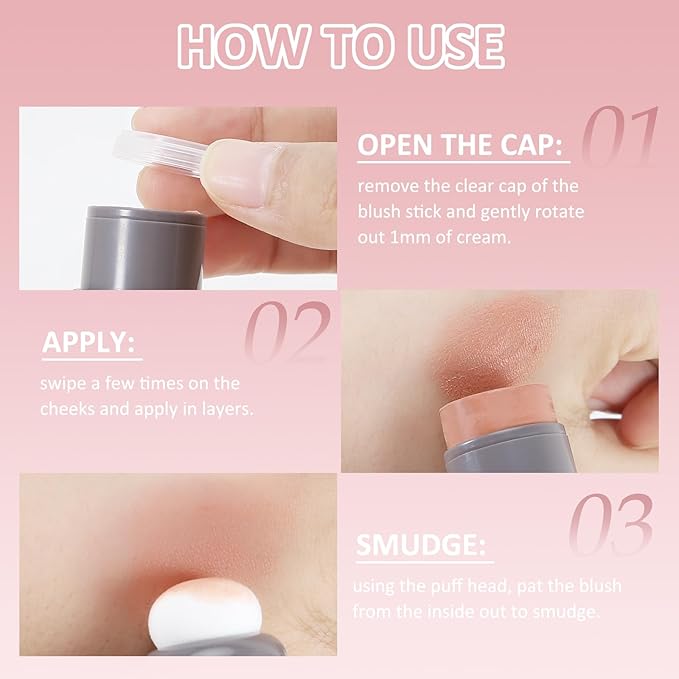 HOW TO USE

01

OPEN THE CAP:

remove the clear cap of the blush stick and gently rotate out 1mm of cream.

02

APPLY:

swipe a few times on the cheeks and apply in layers.

03

SMUDGE:

using the puff head, pat the blush from the inside out to smudge.