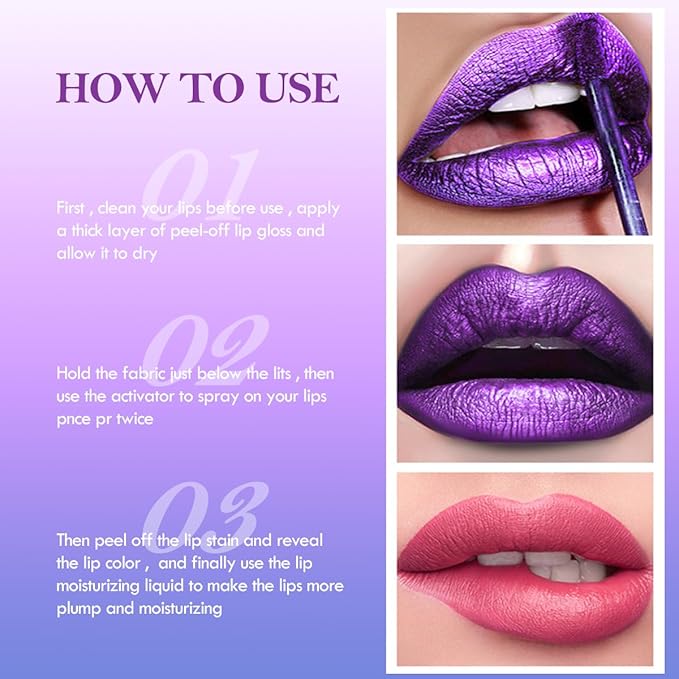 HOW TO USE

01

First , clean your lips before use , apply a thick layer of peel-off lip gloss and allow it to dry

02

Hold the fabric just below the lits , then use the activator to spray on your lips pnce pr twice

03

Then peel off the lip stain and reveal the lip color , and finally use the lip moisturizing liquid to make the lips more plump and moisturizing