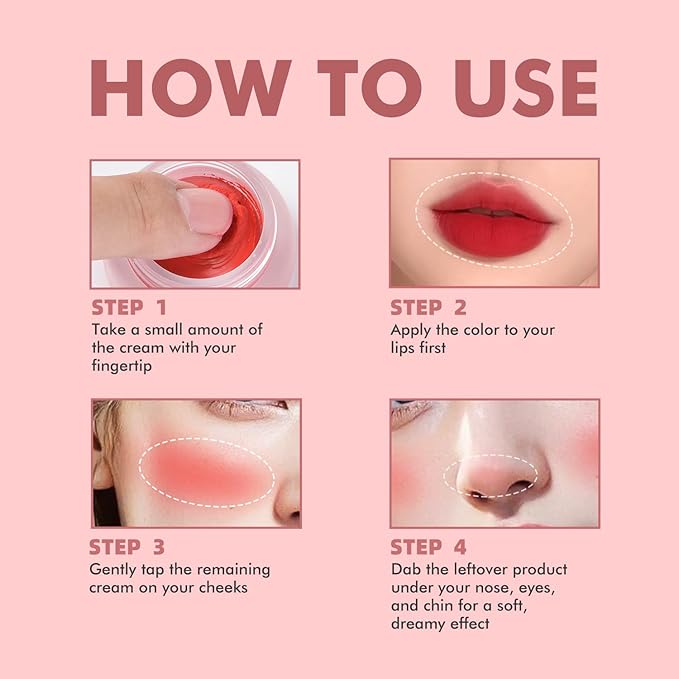 HOW TO USE

STEP 1
Take a small amount of the cream with your fingertip

STEP 2
Apply the color to your lips first

STEP 3
Gently tap the remaining cream on your cheeks

STEP 4
Dab the leftover product under your nose, eyes, and chin for a soft, dreamy effect