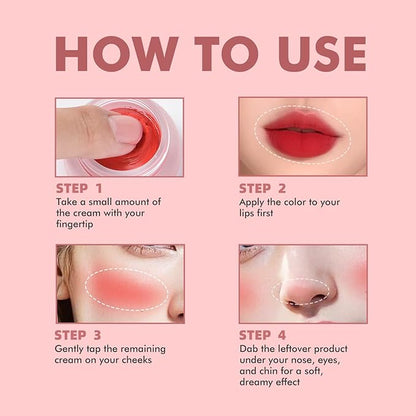 HOW TO USE

STEP 1
Take a small amount of the cream with your fingertip

STEP 2
Apply the color to your lips first

STEP 3
Gently tap the remaining cream on your cheeks

STEP 4
Dab the leftover product under your nose, eyes, and chin for a soft, dreamy effect