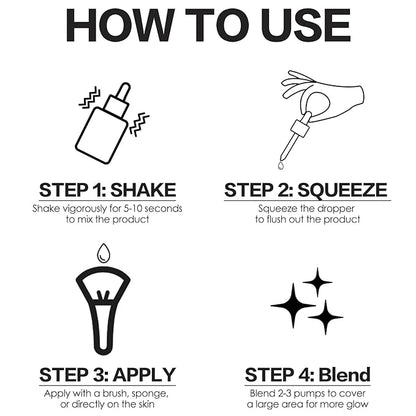 HOW TO USE

STEP 1: SHAKE
Shake vigorously for 5-10 seconds to mix the product

STEP 2: SQUEEZE
Squeeze the dropper to flush out the product

STEP 3: APPLY
Apply with a brush, sponge, or directly on the skin

STEP 4: Blend
Blend 2-3 pumps to cover a large area for more glow