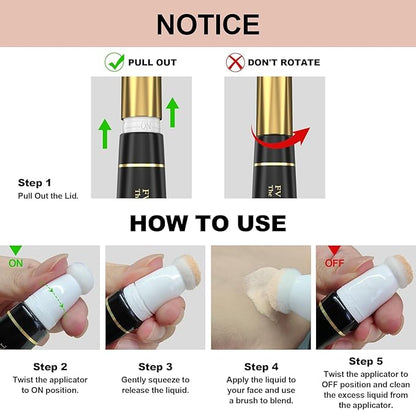 NOTICE

PULL OUT

DON'T ROTATE

Step 1
Pull Out the Lid.

HOW TO USE

ON

OFF

Step 2
Twist the applicator to ON position.

Step 3
Gently squeeze to release the liquid.

Step 4
Apply the liquid to your face and use a brush to blend.

Step 5
Twist the applicator to OFF position and clean the excess liquid from the applicator.