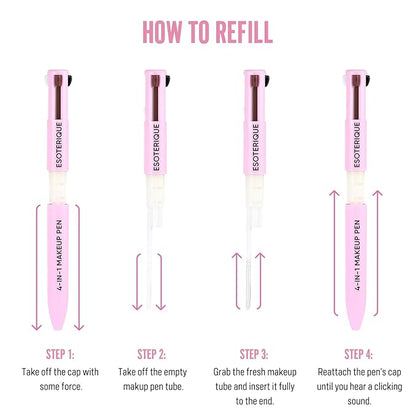 HOW TO REFILL

ESOTERIQUE

4-IN-1 MAKEUP PEN

ESOTERIQUE

ESOTERIQUE

ESOTERIQUE

4-IN-1 MAKEUP PEN

STEP 1:
Take off the cap with some force.

STEP 2:
Take off the empty makup pen tube.

STEP 3:
Grab the fresh makeup tube and insert it fully to the end.

STEP 4:
Reattach the pen's cap until you hear a clicking sound.