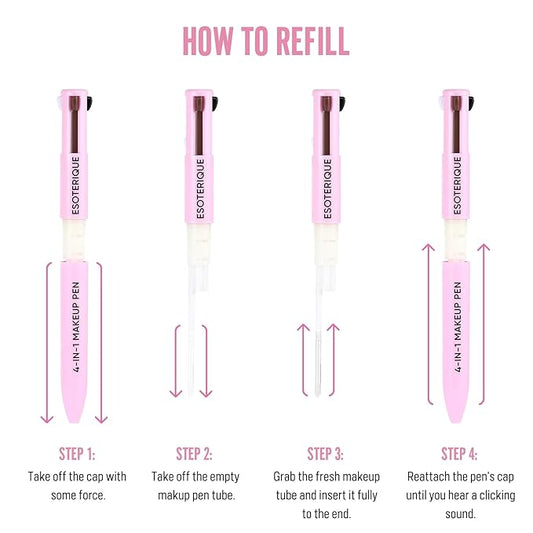 HOW TO REFILL

ESOTERIQUE

4-IN-1 MAKEUP PEN

ESOTERIQUE

ESOTERIQUE

ESOTERIQUE

4-IN-1 MAKEUP PEN

STEP 1:
Take off the cap with some force.

STEP 2:
Take off the empty makup pen tube.

STEP 3:
Grab the fresh makeup tube and insert it fully to the end.

STEP 4:
Reattach the pen's cap until you hear a clicking sound.