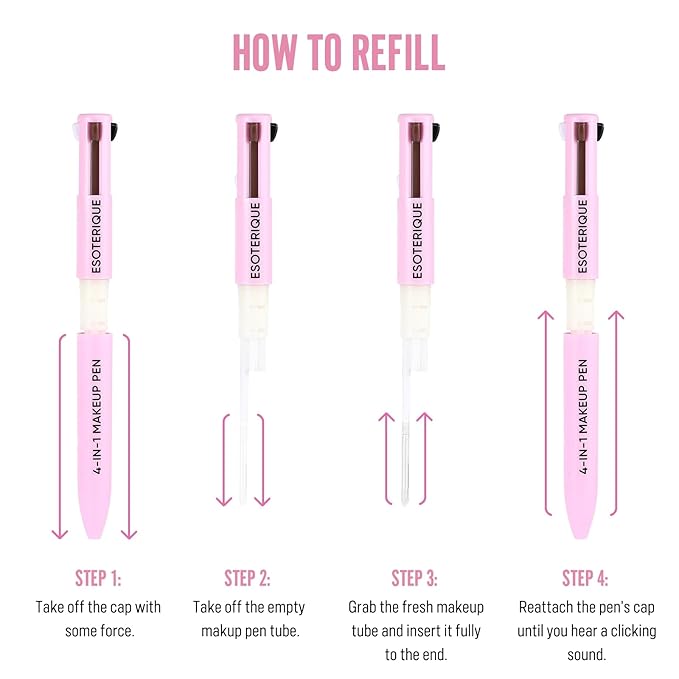 HOW TO REFILL

ESOTERIQUE
4-IN-1 MAKEUP PEN

ESOTERIQUE

ESOTERIQUE

ESOTERIQUE
4-IN-1 MAKEUP PEN

STEP 1:
Take off the cap with some force.

STEP 2:
Take off the empty makup pen tube.

STEP 3:
Grab the fresh makeup tube and insert it fully to the end.

STEP 4:
Reattach the pen's cap until you hear a clicking sound.