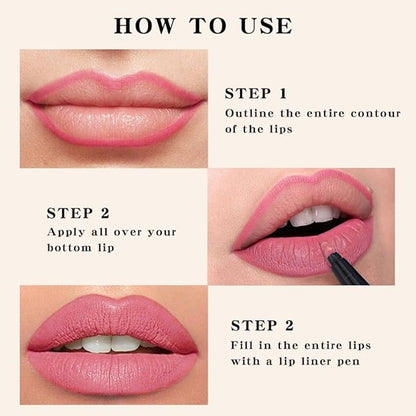 HOW TO USE

STEP 1
Outline the entire contour of the lips

STEP 2
Apply all over your bottom lip

STEP 2
Fill in the entire lips with a lip liner pen