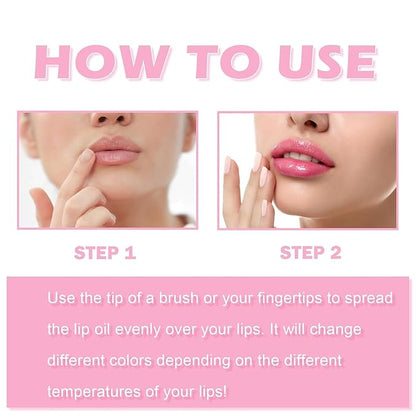 HOW TO USE

STEP 1

STEP 2

Use the tip of a brush or your fingertips to spread the lip oil evenly over your lips. It will change different colors depending on the different temperatures of your lips!