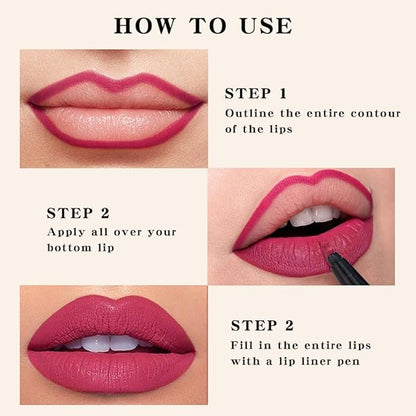 HOW TO USE

STEP 1
Outline the entire contour of the lips

STEP 2
Apply all over your bottom lip

STEP 2
Fill in the entire lips with a lip liner pen