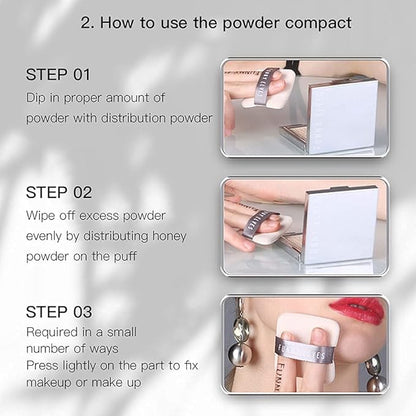 2. How to use the powder compact

STEP 01
Dip in proper amount of powder with distribution powder

STEP 02
Wipe off excess powder evenly by distributing honey powder on the puff

STEP 03
Required in a small number of ways
Press lightly on the part to fix makeup or make up