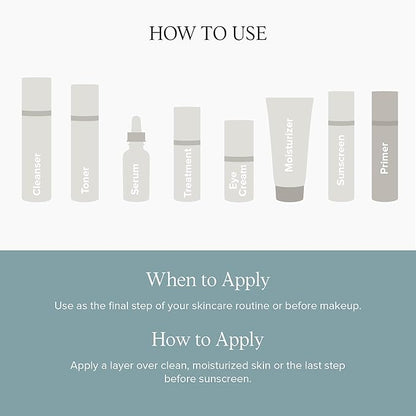 HOW TO USE

Cleanser

Toner

Serum

Treatment

Eye Cream

Moisturizer

Sunscreen

Primer

When to Apply

Use as the final step of your skincare routine or before makeup.

How to Apply

Apply a layer over clean, moisturized skin or the last step before sunscreen.