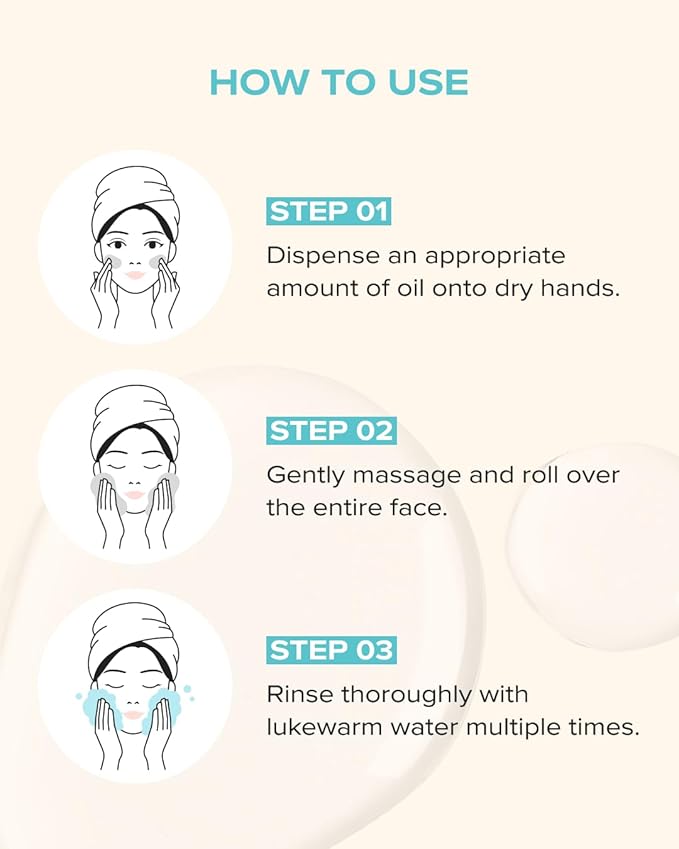 HOW TO USE

STEP 01
Dispense an appropriate amount of oil onto dry hands.

STEP 02
Gently massage and roll over the entire face.

STEP 03
Rinse thoroughly with lukewarm water multiple times.