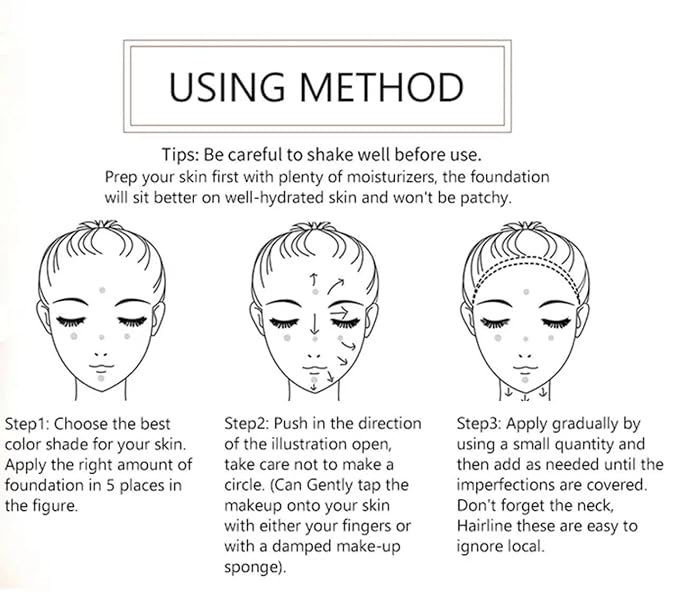 USING METHOD

Tips: Be careful to shake well before use.
Prep your skin first with plenty of moisturizers, the foundation will sit better on well-hydrated skin and won't be patchy.

Step1: Choose the best color shade for your skin. Apply the right amount of foundation in 5 places in the figure.

Step2: Push in the direction of the illustration open, take care not to make a circle. (Can Gently tap the makeup onto your skin with either your fingers or with a damped make-up sponge).

Step3: Apply gradually by using a small quantity and then add as needed until the imperfections are covered. Don't forget the neck, Hairline these are easy to ignore local.