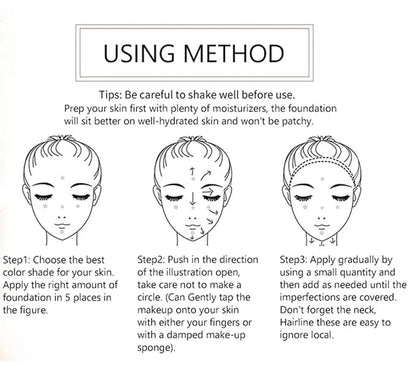 USING METHOD

Tips: Be careful to shake well before use.
Prep your skin first with plenty of moisturizers, the foundation will sit better on well-hydrated skin and won't be patchy.

Step1: Choose the best color shade for your skin. Apply the right amount of foundation in 5 places in the figure.

Step2: Push in the direction of the illustration open, take care not to make a circle. (Can Gently tap the makeup onto your skin with either your fingers or with a damped make-up sponge).

Step3: Apply gradually by using a small quantity and then add as needed until the imperfections are covered. Don't forget the neck, Hairline these are easy to ignore local.