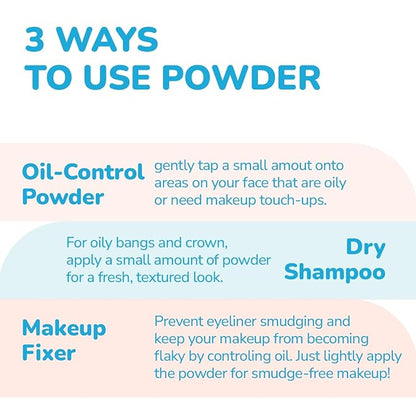 3 WAYS
TO USE POWDER

Oil-Control Powder

gently tap a small amout onto areas on your face that are oily or need makeup touch-ups.

For oily bangs and crown, apply a small amount of powder for a fresh, textured look.

Dry Shampoo

Makeup Fixer

Prevent eyeliner smudging and keep your makeup from becoming flaky by controling oil. Just lightly apply the powder for smudge-free makeup!