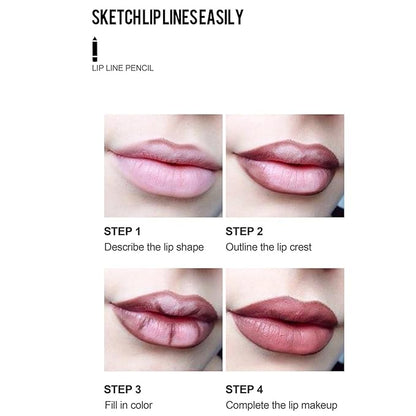 SKETCHLIPLINESEASILY

LIP LINE PENCIL

STEP 1
Describe the lip shape

STEP 2
Outline the lip crest

STEP 3
Fill in color

STEP 4
Complete the lip makeup