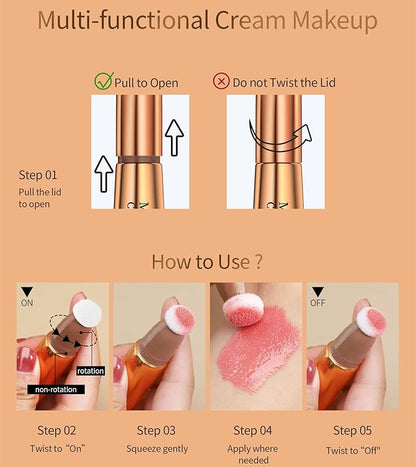 Multi-functional Cream Makeup

Pull to Open

Do not Twist the Lid

Step 01
Pull the lid to open

How to Use ?

ON

rotation

non-rotation

OFF

Step 02
Twist to "On"

Step 03
Squeeze gently

Step 04
Apply where needed

Step 05
Twist to "Off"