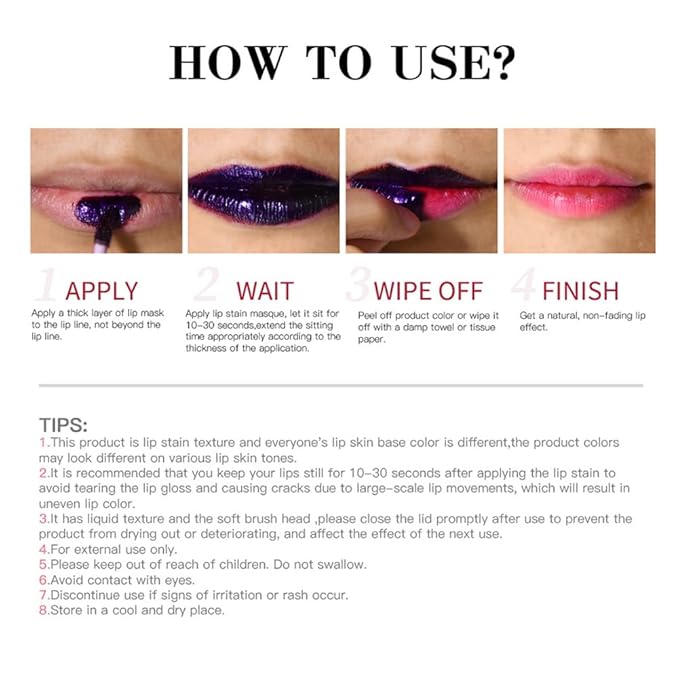 HOW TO USE?

1 APPLY
Apply a thick layer of lip mask to the lip line, not beyond the lip line.

2 WAIT
Apply lip stain masque, let it sit for 10-30 seconds,extend the sitting time appropriately according to the thickness of the application.

3 WIPE OFF
Peel off product color or wipe it off with a damp towel or tissue paper.

4 FINISH
Get a natural, non-fading lip effect.

TIPS:
1.This product is lip stain texture and everyone's lip skin base color is different,the product colors may look different on various lip skin tones.
2.It is recommended that you keep your lips still for 10-30 seconds after applying the lip stain to avoid tearing the lip gloss and causing cracks due to large-scale lip movements, which will result in uneven lip color.
3.It has liquid texture and the soft brush head ,please close the lid promptly after use to prevent the product from drying out or deteriorating, and affect the effect of the next use.
4.For external use only.
5.Please keep out of reach of children. Do not swallow.
6.Avoid contact with eyes.
7.Discontinue use if signs of irritation or rash occur.
8.Store in a cool and dry place.