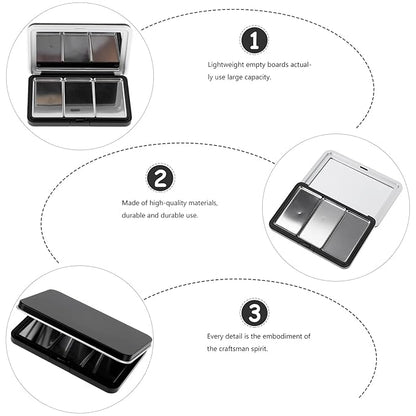 1

Lightweight empty boards actually use large capacity.

2

Made of high-quality materials, durable and durable use.

3

Every detail is the embodiment of the craftsman spirit.