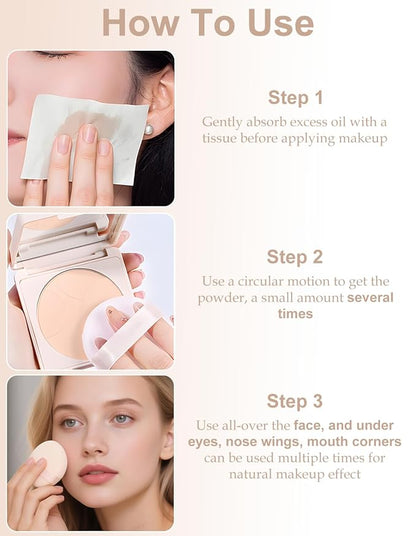 How To Use

Step 1

Gently absorb excess oil with a tissue before applying makeup

Step 2

Use a circular motion to get the powder, a small amount several times

Step 3

Use all-over the face, and under eyes, nose wings, mouth corners can be used multiple times for natural makeup effect