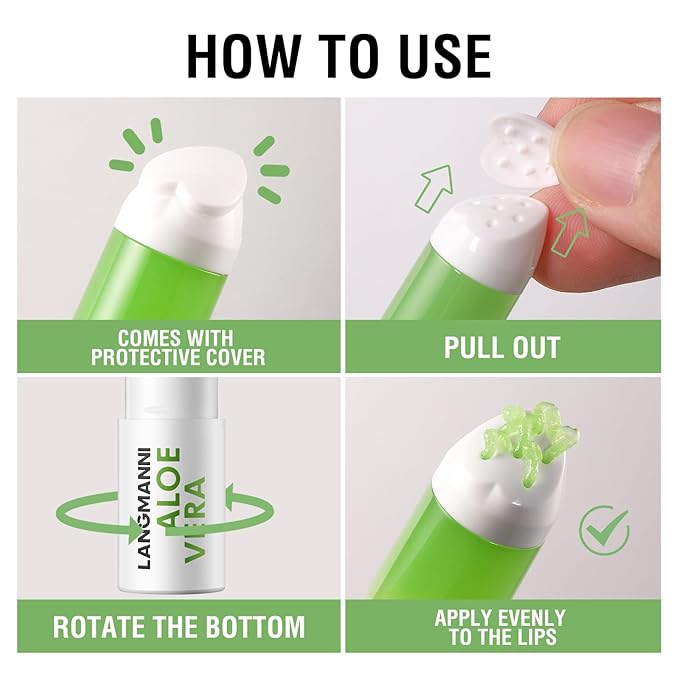 HOW TO USE

COMES WITH PROTECTIVE COVER

PULL OUT

LANGMANNI ALOE VERA

ROTATE THE BOTTOM

APPLY EVENLY TO THE LIPS