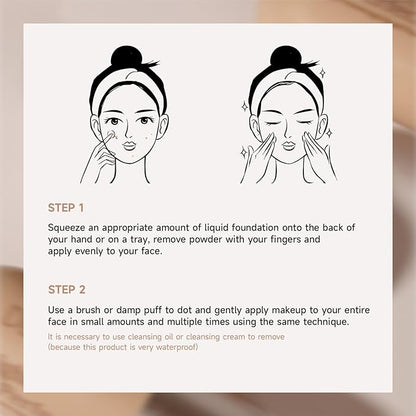 STEP 1

Squeeze an appropriate amount of liquid foundation onto the back of your hand or on a tray, remove powder with your fingers and apply evenly to your face.

STEP 2

Use a brush or damp puff to dot and gently apply makeup to your entire face in small amounts and multiple times using the same technique.

It is necessary to use cleansing oil or cleansing cream to remove (because this product is very waterproof)