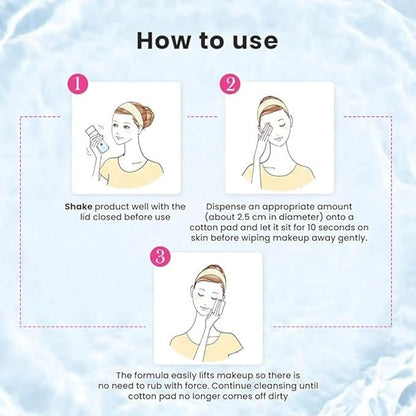 How to use

1

Shake product well with the lid closed before use

2

Dispense an appropriate amount (about 2.5 cm in diameter) onto a cotton pad and let it sit for 10 seconds on skin before wiping makeup away gently.

3

The formula easily lifts makeup so there is no need to rub with force. Continue cleansing until cotton pad no longer comes off dirty