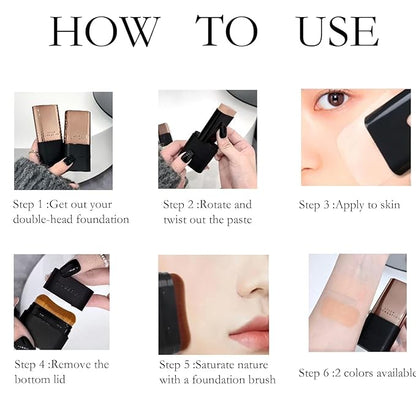 HOW TO USE

Step 1 :Get out your double-head foundation

Step 2 :Rotate and twist out the paste

Step 3 :Apply to skin

Step 4 :Remove the bottom lid

Step 5 :Saturate nature with a foundation brush

Step 6 :2 colors available