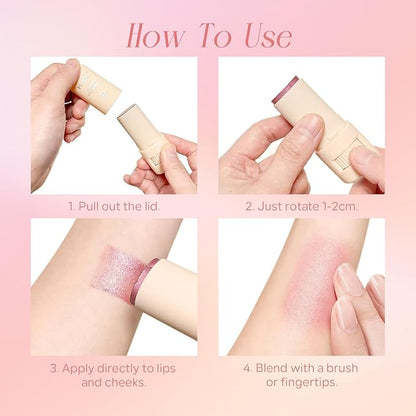 How To Use

1. Pull out the lid.

2. Just rotate 1-2cm.

3. Apply directly to lips and cheeks.

4. Blend with a brush or fingertips.