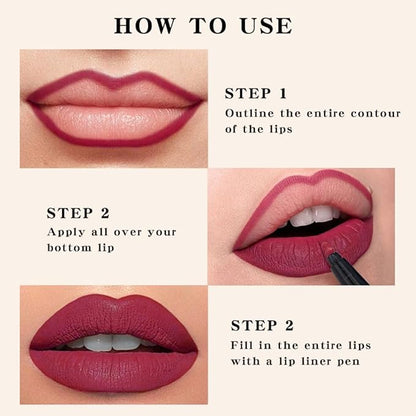 HOW TO USE

STEP 1
Outline the entire contour of the lips

STEP 2
Apply all over your bottom lip

STEP 2
Fill in the entire lips with a lip liner pen