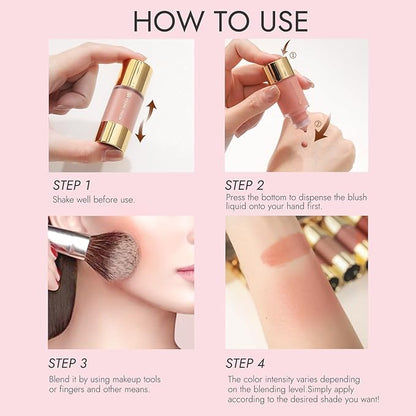 HOW TO USE

①

②

STEP 1
Shake well before use.

STEP 2
Press the bottom to dispense the blush liquid onto your hand first.

STEP 3
Blend it by using makeup tools or fingers and other means.

STEP 4
The color intensity varies depending on the blending level.Simply apply according to the desired shade you want!