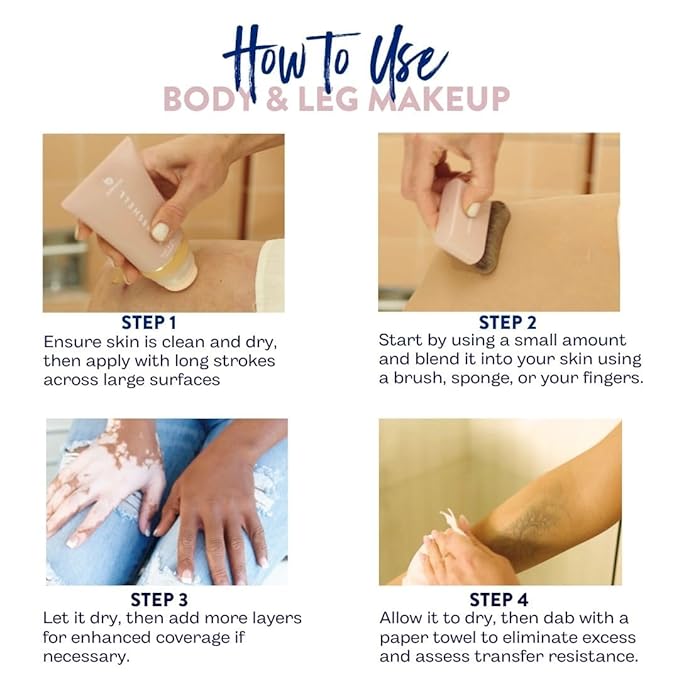 How to Use
BODY & LEG MAKEUP

STEP 1
Ensure skin is clean and dry, then apply with long strokes across large surfaces

STEP 2
Start by using a small amount and blend it into your skin using a brush, sponge, or your fingers.

STEP 3
Let it dry, then add more layers for enhanced coverage if necessary.

STEP 4
Allow it to dry, then dab with a paper towel to eliminate excess and assess transfer resistance.