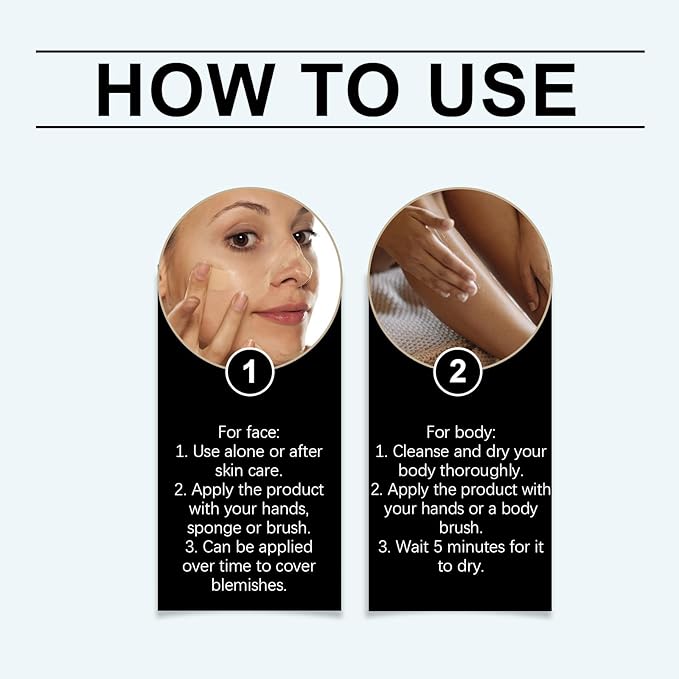 HOW TO USE

1

For face:
1. Use alone or after skin care.
2. Apply the product with your hands, sponge or brush.
3. Can be applied over time to cover blemishes.

2

For body:
1. Cleanse and dry your body thoroughly.
2. Apply the product with your hands or a body brush.
3. Wait 5 minutes for it to dry.