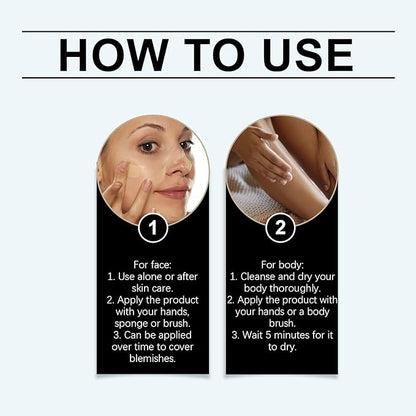 HOW TO USE

1

For face:
1. Use alone or after skin care.
2. Apply the product with your hands, sponge or brush.
3. Can be applied over time to cover blemishes.

2

For body:
1. Cleanse and dry your body thoroughly.
2. Apply the product with your hands or a body brush.
3. Wait 5 minutes for it to dry.