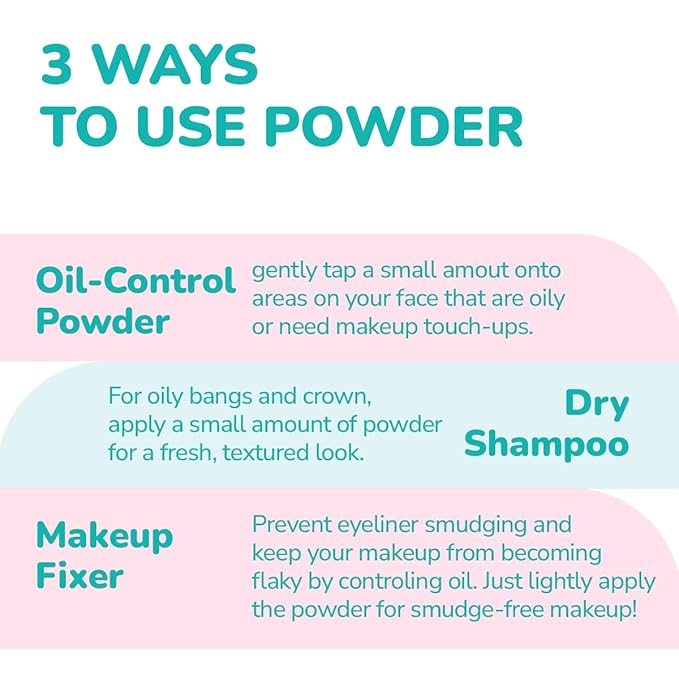 3 WAYS
TO USE POWDER

Oil-Control Powder
gently tap a small amout onto areas on your face that are oily or need makeup touch-ups.

For oily bangs and crown, apply a small amount of powder for a fresh, textured look.
Dry Shampoo

Makeup Fixer
Prevent eyeliner smudging and keep your makeup from becoming flaky by controling oil. Just lightly apply the powder for smudge-free makeup!