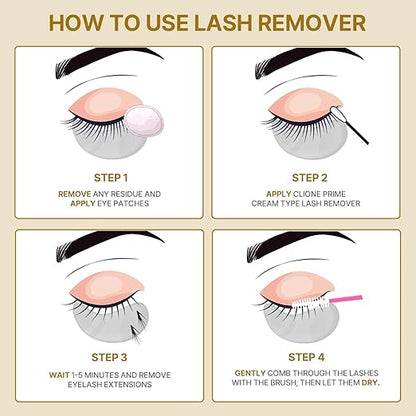 HOW TO USE LASH REMOVER

STEP 1

REMOVE ANY RESIDUE AND APPLY EYE PATCHES

STEP 2

APPLY CLIONE PRIME CREAM TYPE LASH REMOVER

STEP 3

WAIT 1-5 MINUTES AND REMOVE EYELASH EXTENSIONS

STEP 4

GENTLY COMB THROUGH THE LASHES WITH THE BRUSH, THEN LET THEM DRY.