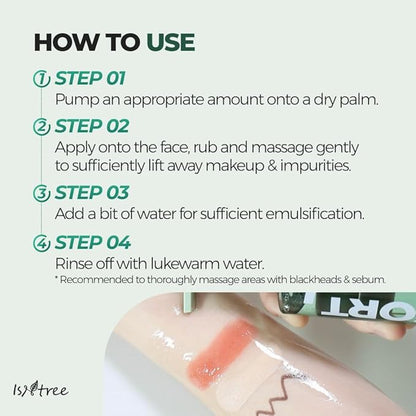 HOW TO USE

① STEP 01
Pump an appropriate amount onto a dry palm.

② STEP 02
Apply onto the face, rub and massage gently to sufficiently lift away makeup & impurities.

③ STEP 03
Add a bit of water for sufficient emulsification.

④ STEP 04
Rinse off with lukewarm water.
* Recommended to thoroughly massage areas with blackheads & sebum.

ORT

Isntree