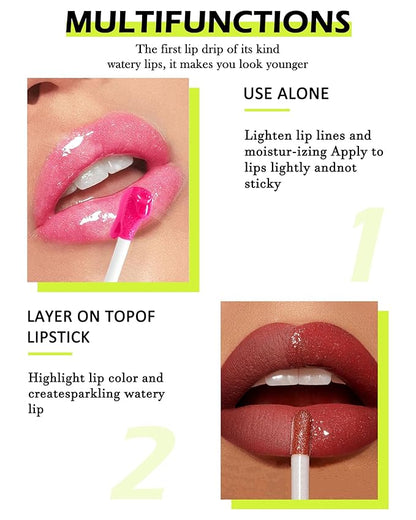 MULTIFUNCTIONS

The first lip drip of its kind
watery lips, it makes you look younger

USE ALONE

Lighten lip lines and moistur-izing Apply to lips lightly andnot sticky

1

LAYER ON TOPOF LIPSTICK

Highlight lip color and createsparkling watery lip

2