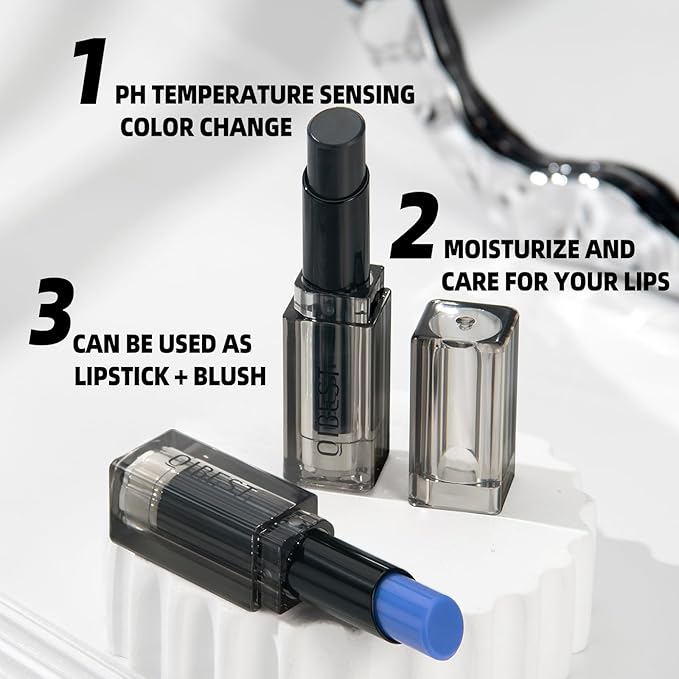 1 PH TEMPERATURE SENSING COLOR CHANGE

2 MOISTURIZE AND CARE FOR YOUR LIPS

3 CAN BE USED AS LIPSTICK + BLUSH

QIBEST

QIBEST