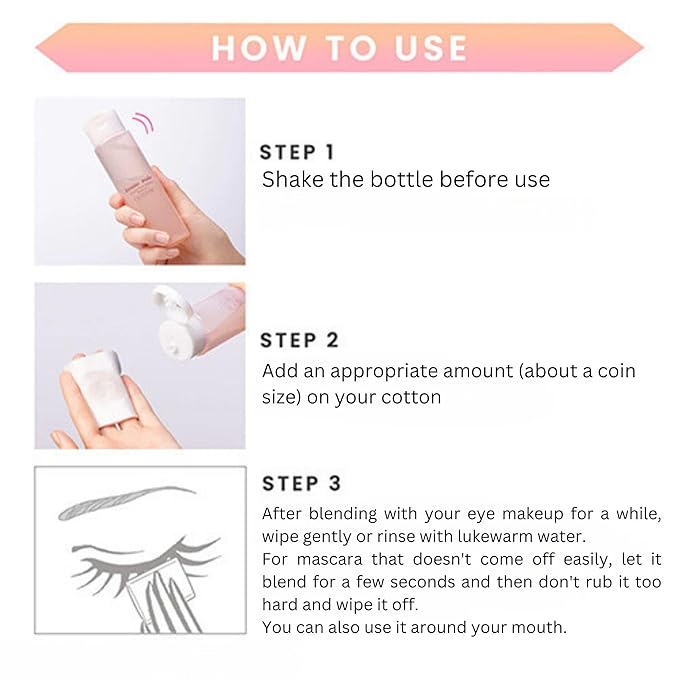 HOW TO USE

STEP 1
Shake the bottle before use

STEP 2
Add an appropriate amount (about a coin size) on your cotton

STEP 3
After blending with your eye makeup for a while, wipe gently or rinse with lukewarm water.
For mascara that doesn't come off easily, let it blend for a few seconds and then don't rub it too hard and wipe it off.
You can also use it around your mouth.