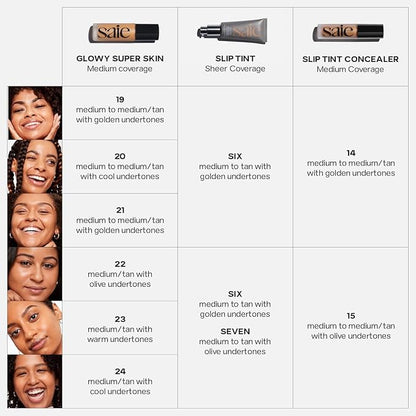 | saie GLOWY SUPER SKIN Medium coverage | saie SLIP TINT Sheer Coverage | saie SLIP TINT CONCEALER Medium Coverage |
|---|---|---|
| 19 medium to medium/tan with golden undertones | SIX medium to tan with golden undertones | 14 medium to medium/tan with golden undertones |
| 20 medium to medium/tan with cool undertones | | |
| 21 medium to medium/tan with golden undertones | | |
| 22 medium/tan with olive undertones | SIX medium to tan with golden undertones SEVEN medium to tan with olive undertones | 15 medium to medium/tan with olive undertones |
| 23 medium/tan with warm undertones | | |
| 24 medium/tan with cool undertones | | |