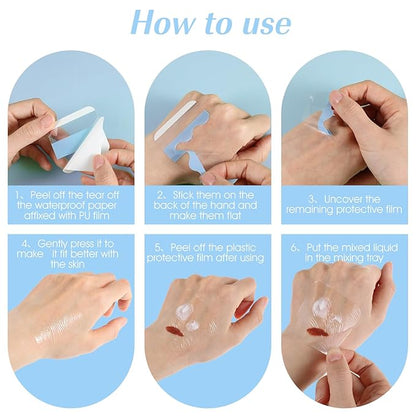 How to use

1、Peel off the tear off the waterproof paper affixed with PU film

2、Stick them on the back of the hand and make them flat

3、Uncover the remaining protective film

4、Gently press it to make it fit better with the skin

5、Peel off the plastic protective film after using

6、Put the mixed liquid in the mixing tray