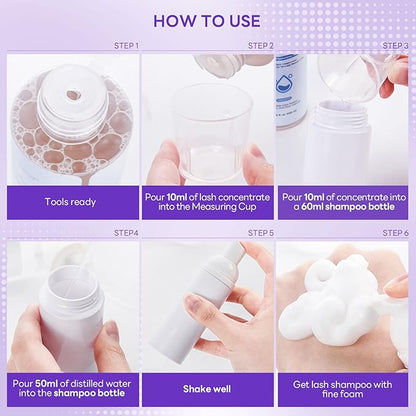 HOW TO USE

STEP 1

Tools ready

STEP 2

Pour 10ml of lash concentrate into the Measuring Cup

STEP 3

Pour 10ml of concentrate into a 60ml shampoo bottle

STEP4

Pour 50ml of distilled water into the shampoo bottle

STEP 5

Shake well

STEP 6

Get lash shampoo with fine foam