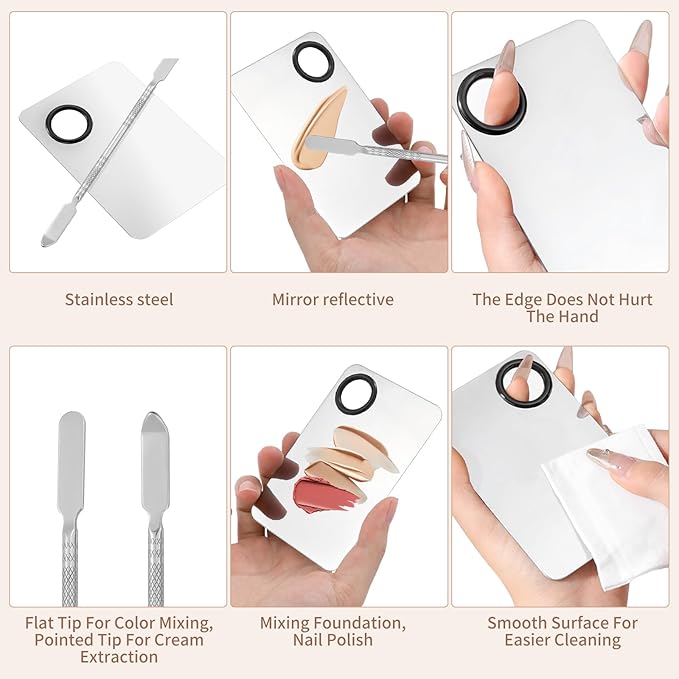 Stainless steel

Mirror reflective

The Edge Does Not Hurt The Hand

Flat Tip For Color Mixing, Pointed Tip For Cream Extraction

Mixing Foundation, Nail Polish

Smooth Surface For Easier Cleaning