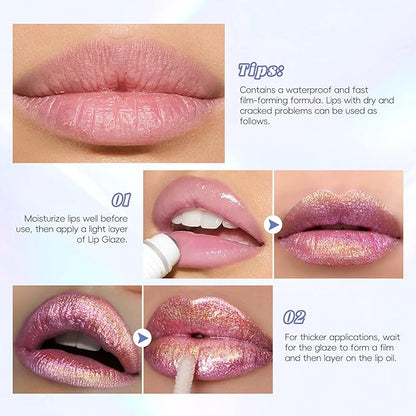 Tips:

Contains a waterproof and fast film-forming formula. Lips with dry and cracked problems can be used as follows.

01

Moisturize lips well before use, then apply a light layer of Lip Glaze.

02

For thicker applications, wait for the glaze to form a film and then layer on the lip oil.