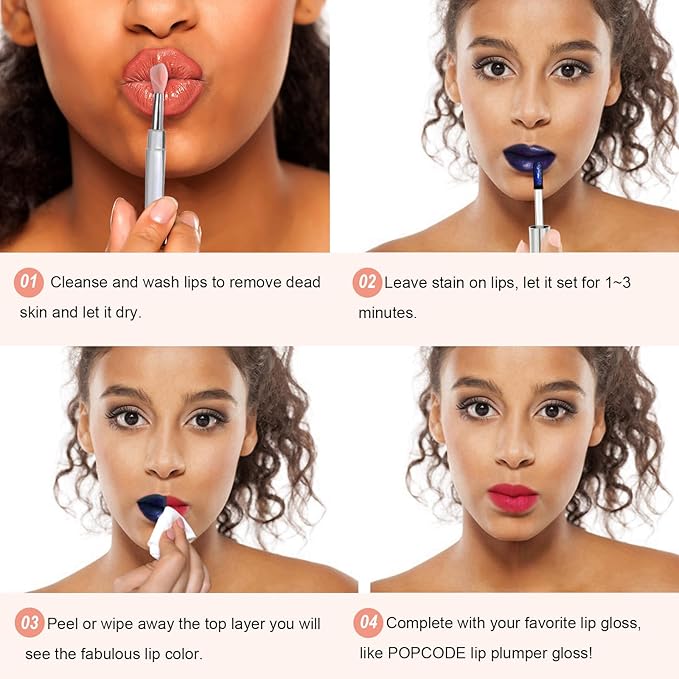 01 Cleanse and wash lips to remove dead skin and let it dry.

02 Leave stain on lips, let it set for 1~3 minutes.

03 Peel or wipe away the top layer you will see the fabulous lip color.

04 Complete with your favorite lip gloss, like POPCODE lip plumper gloss!