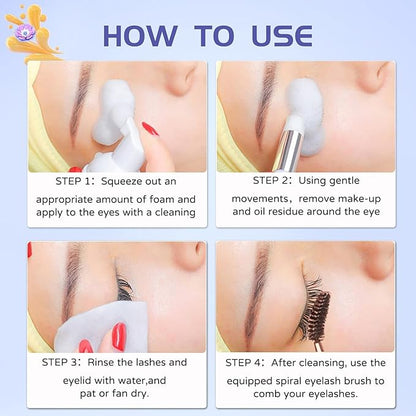 HOW TO USE

STEP 1: Squeeze out an appropriate amount of foam and apply to the eyes with a cleaning

STEP 2: Using gentle movements, remove make-up and oil residue around the eye

STEP 3: Rinse the lashes and eyelid with water,and pat or fan dry.

STEP 4: After cleansing, use the equipped spiral eyelash brush to comb your eyelashes.