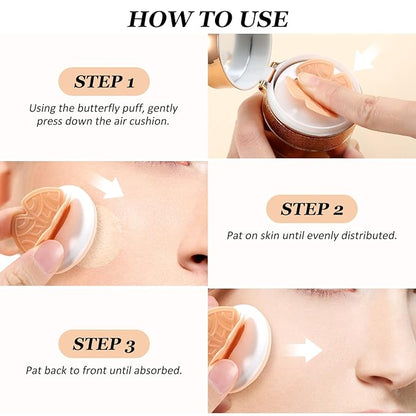 HOW TO USE

STEP 1

Using the butterfly puff, gently press down the air cushion.

STEP 2

Pat on skin until evenly distributed.

STEP 3

Pat back to front until absorbed.