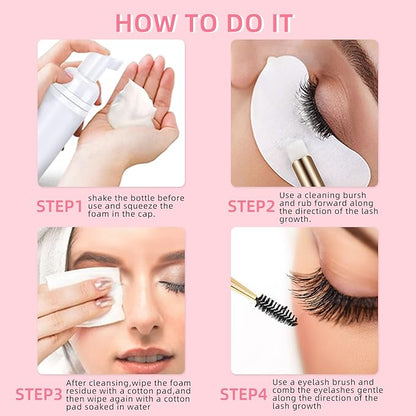 HOW TO DO IT

STEP1 shake the bottle before use and squeeze the foam in the cap.

STEP2 Use a cleaning bursh and rub forward along the direction of the lash growth.

STEP3 After cleansing,wipe the foam residue with a cotton pad,and then wipe again with a cotton pad soaked in water

STEP4 Use a eyelash brush and comb the eyelashes gentle along the direction of the lash growth