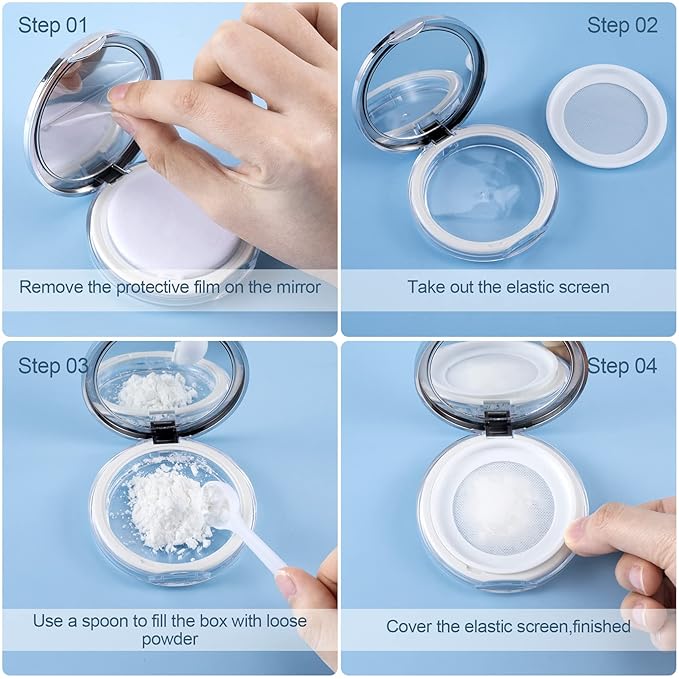 Step 01

Remove the protective film on the mirror

Step 02

Take out the elastic screen

Step 03

Use a spoon to fill the box with loose powder

Step 04

Cover the elastic screen,finished